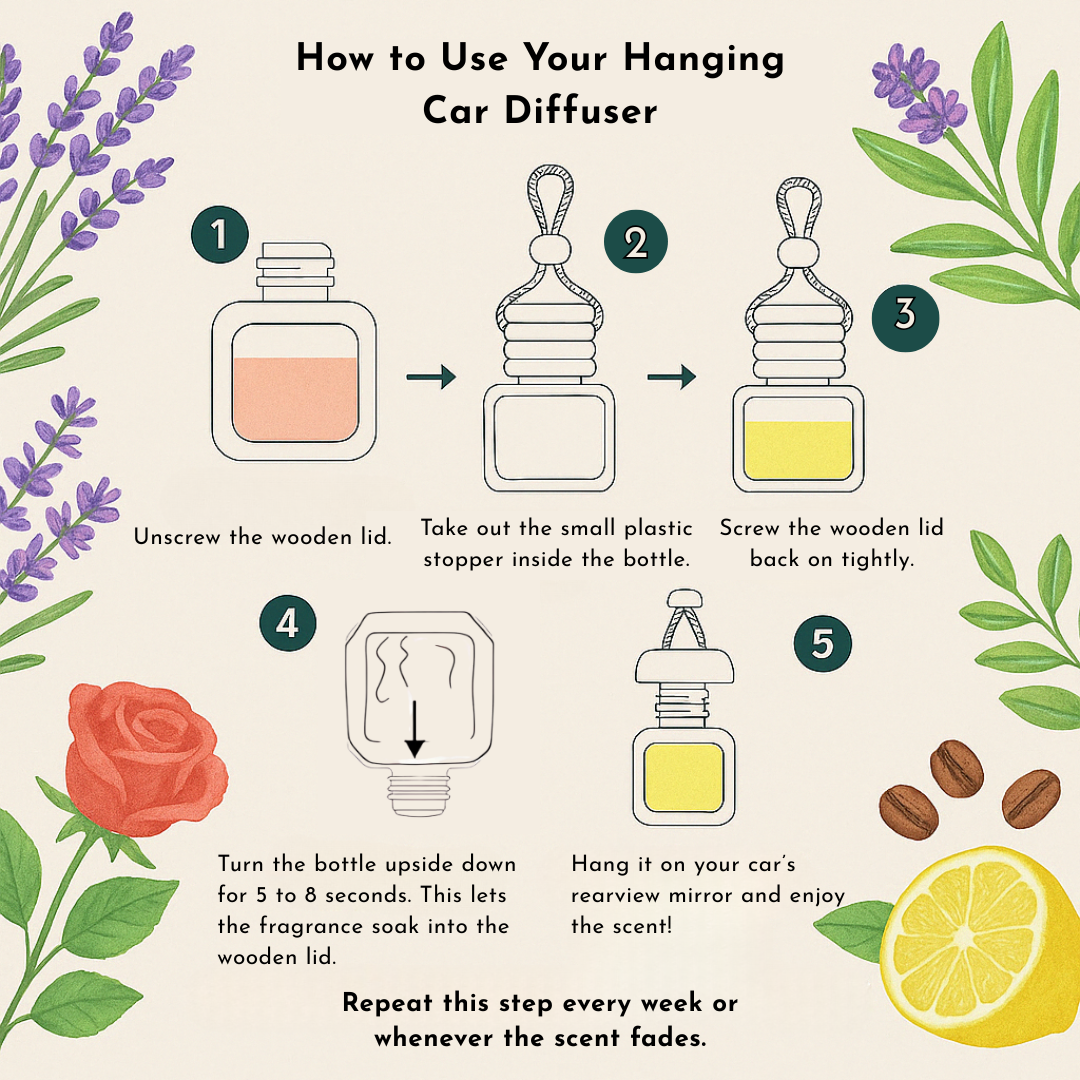 How to Use Your Hanging Car Diffuser

1

Unscrew the wooden lid.

2

Take out the small plastic stopper inside the bottle.

3

Screw the wooden lid back on tightly.

4

Turn the bottle upside down for 5 to 8 seconds. This lets the fragrance soak into the wooden lid.

5

Hang it on your car's rearview mirror and enjoy the scent!

Repeat this step every week or whenever the scent fades.