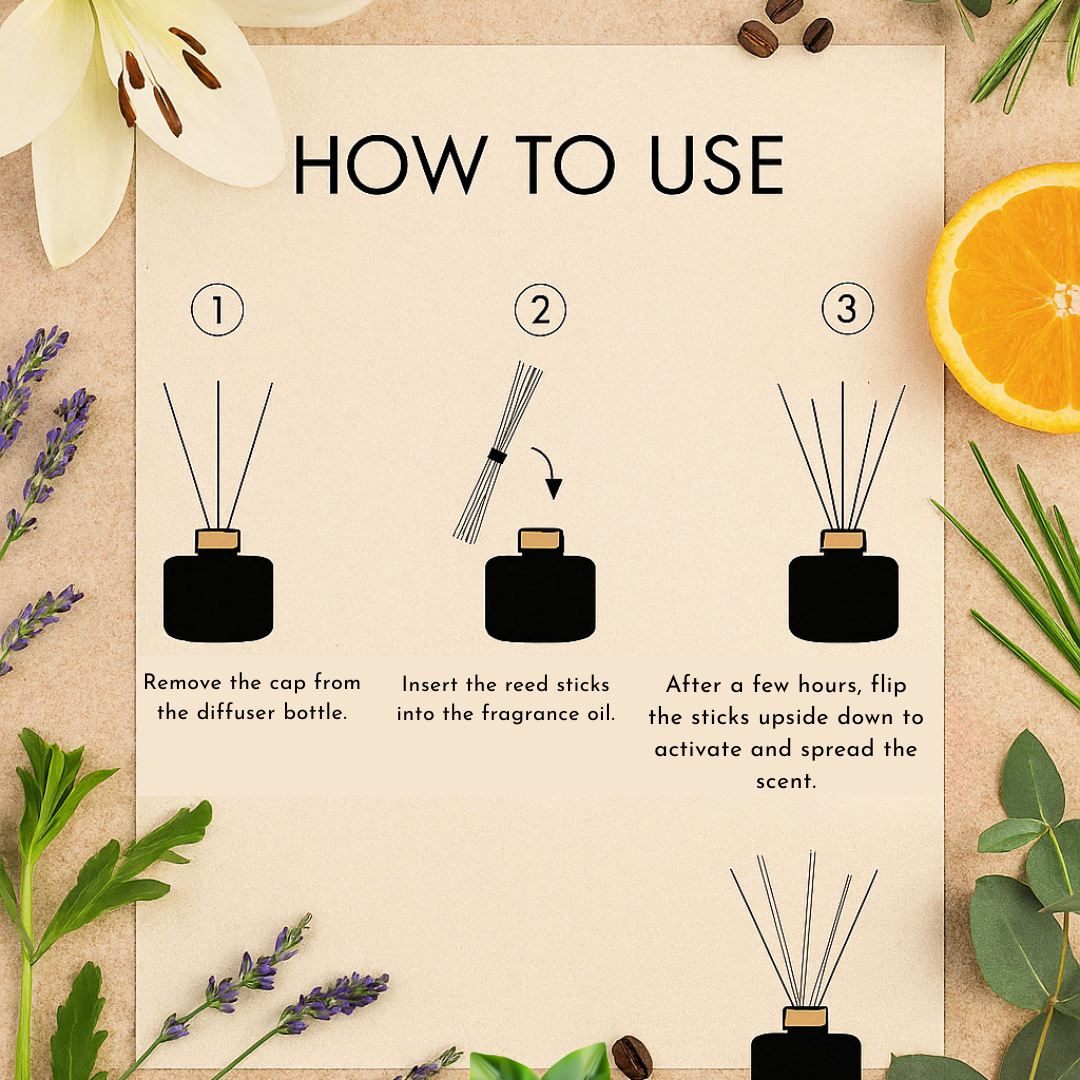 HOW TO USE

1

Remove the cap from the diffuser bottle.

2

Insert the reed sticks into the fragrance oil.

3

After a few hours, flip the sticks upside down to activate and spread the scent.